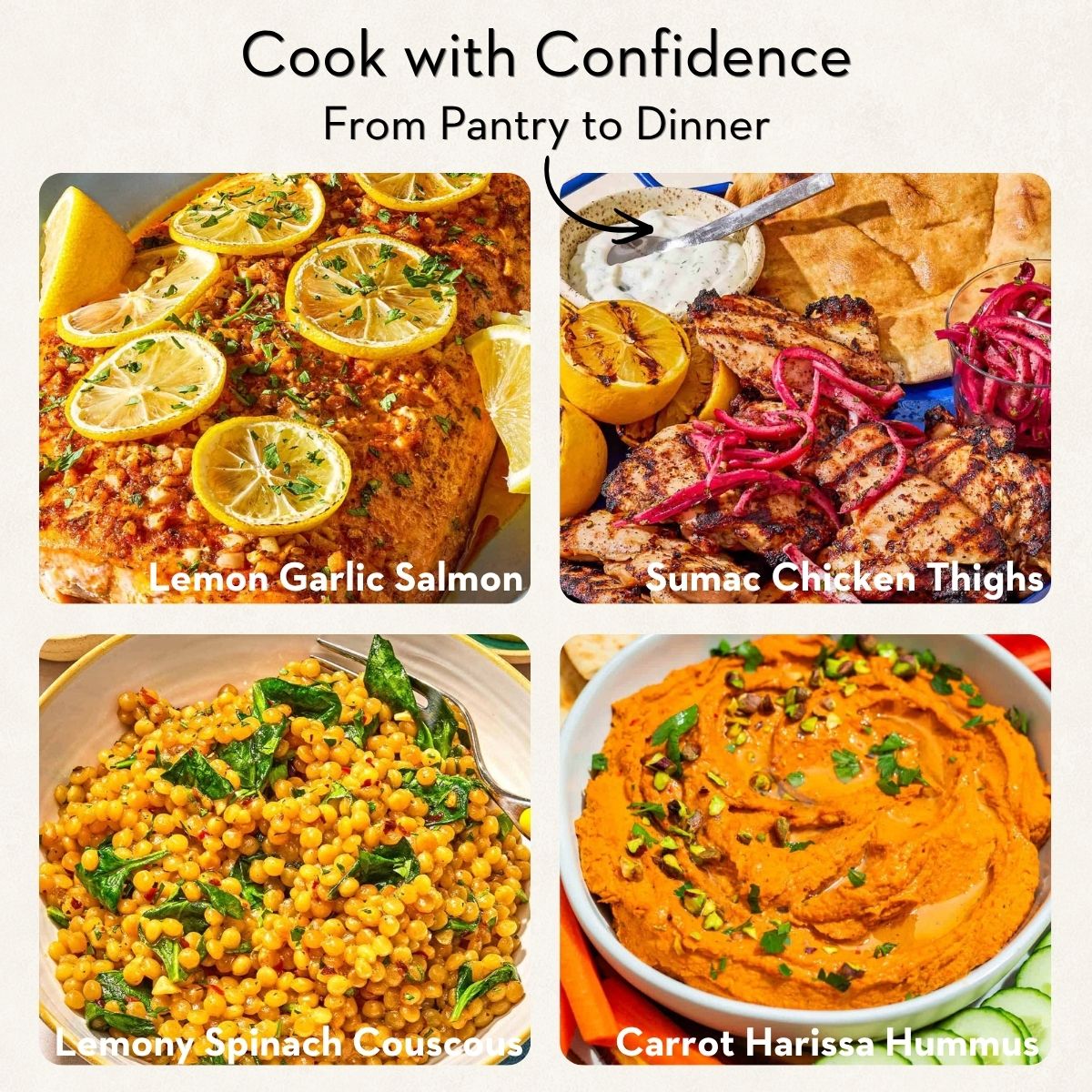 Cook with Confidence

From Pantry to Dinner

Lemon Garlic Salmon

Sumac Chicken Thighs

Lemony Spinach Couscous

Carrot Harissa Hummus